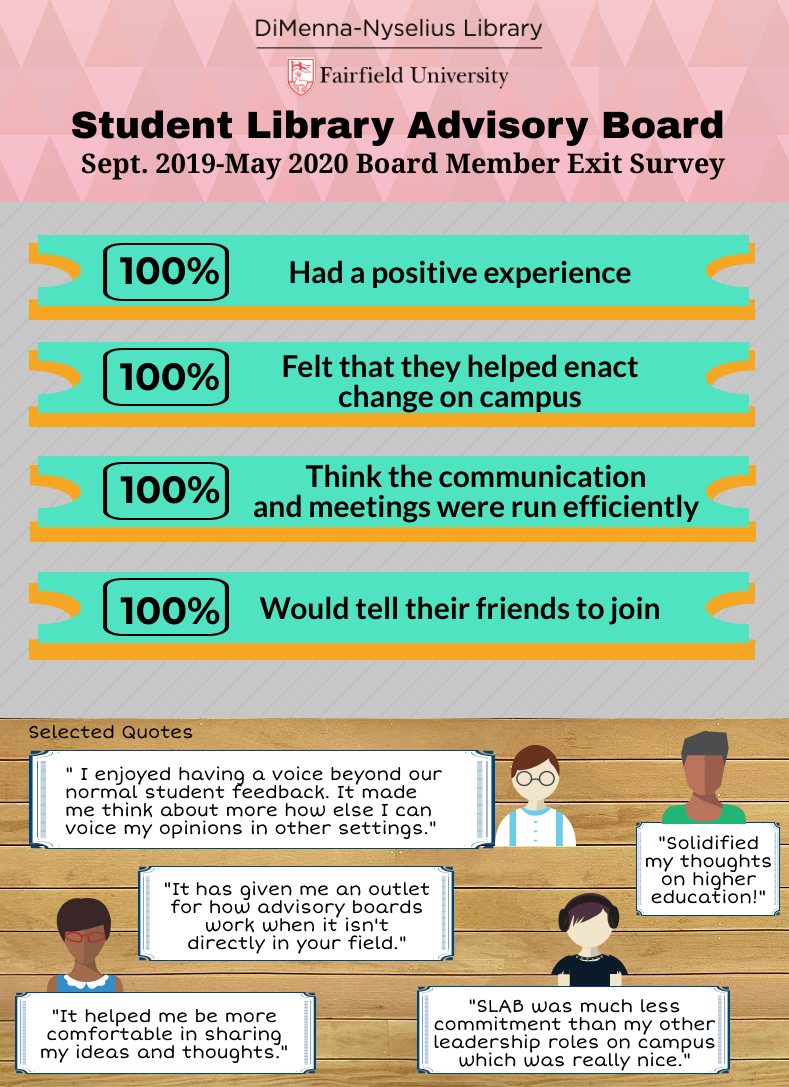 DiMenna-Nyselius Library

Fairfield University

Student Library Advisory Board

Sept. 2019-May 2020 Board Member Exit Survey

100% Had a positive experience

100% Felt that they helped enact change on campus

100% Think the communication and meetings were run efficiently

100% Would tell their friends to join

Selected Quotes

" I enjoyed having a voice beyond our normal student feedback. It made me think about more how else I can voice my opinions in other settings."

"Solidified my thoughts on higher education!"

"It has given me an outlet for how advisory boards work when it isn't directly in your field."

"It helped me be more comfortable in sharing my ideas and thoughts."

"SLAB was much less commitment than my other leadership roles on campus which was really nice."